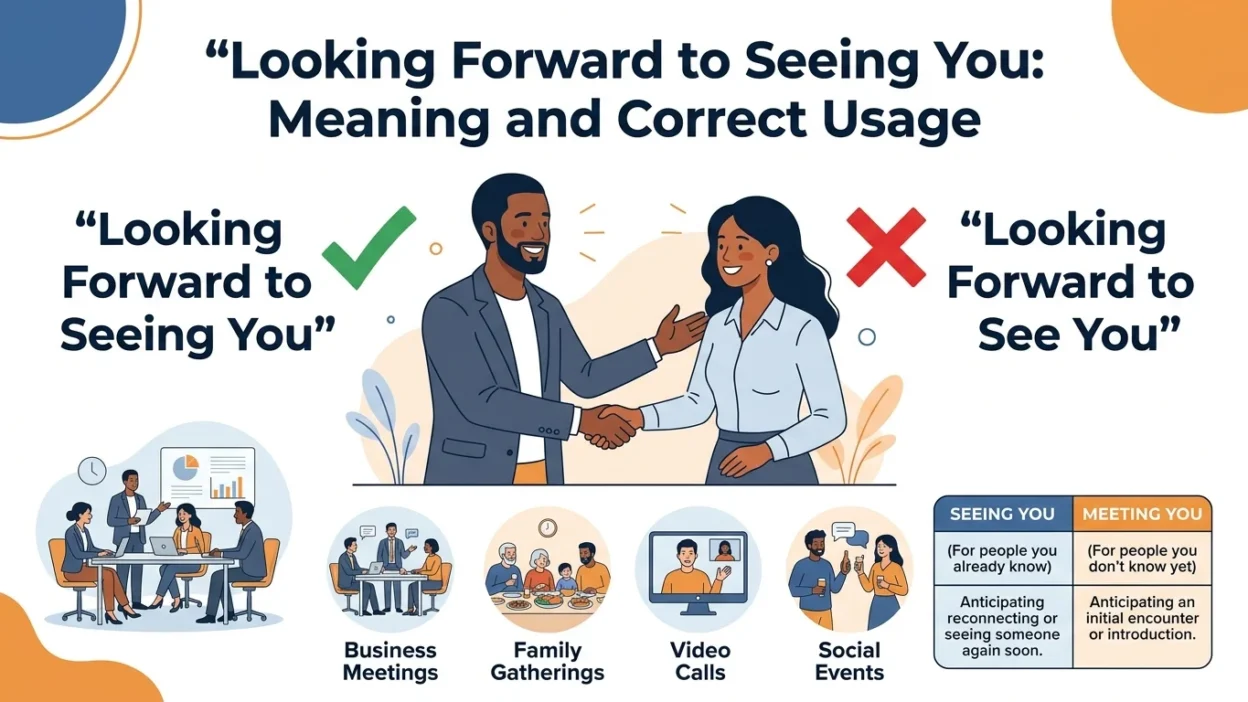 "Looking Forward to Seeing You: Meaning and Correct Usage

"Looking Forward to Seeing You"

"Looking Forward to See You"

Business Meetings

Family Gatherings

Video Calls

Social Events

| SEEING YOU | MEETING YOU |
|---|---|
| (For people you already know) | (For people you don't know yet) |
| Anticipating reconnecting or seeing someone again soon. | Anticipating an initial encounter or introduction. |